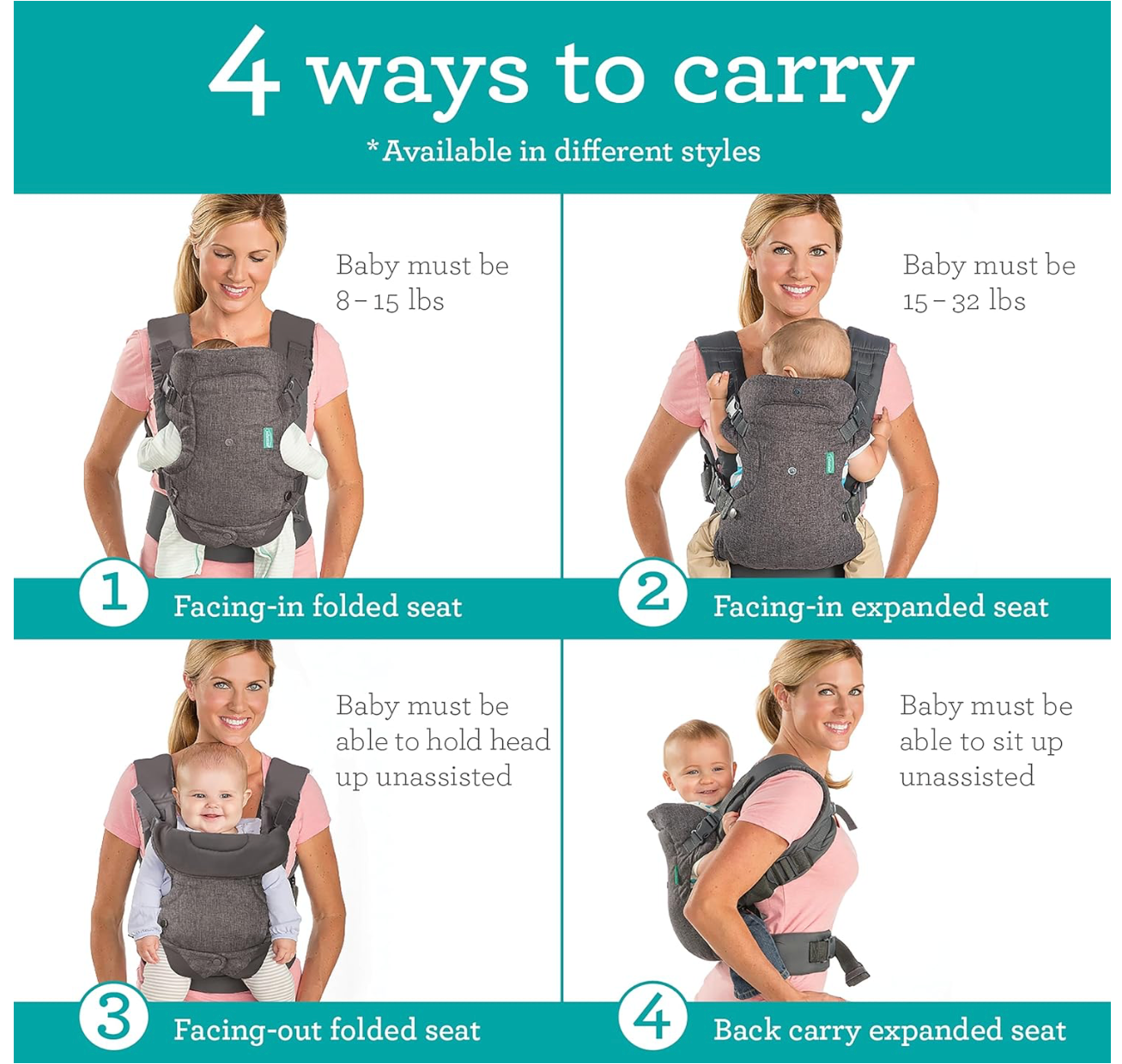 4 ways to carry

*Available in different styles

Baby must be 8 – 15 lbs

1 Facing-in folded seat

Baby must be 15 – 32 lbs

2 Facing-in expanded seat

Baby must be able to hold head up unassisted

3 Facing-out folded seat

Baby must be able to sit up unassisted

4 Back carry expanded seat